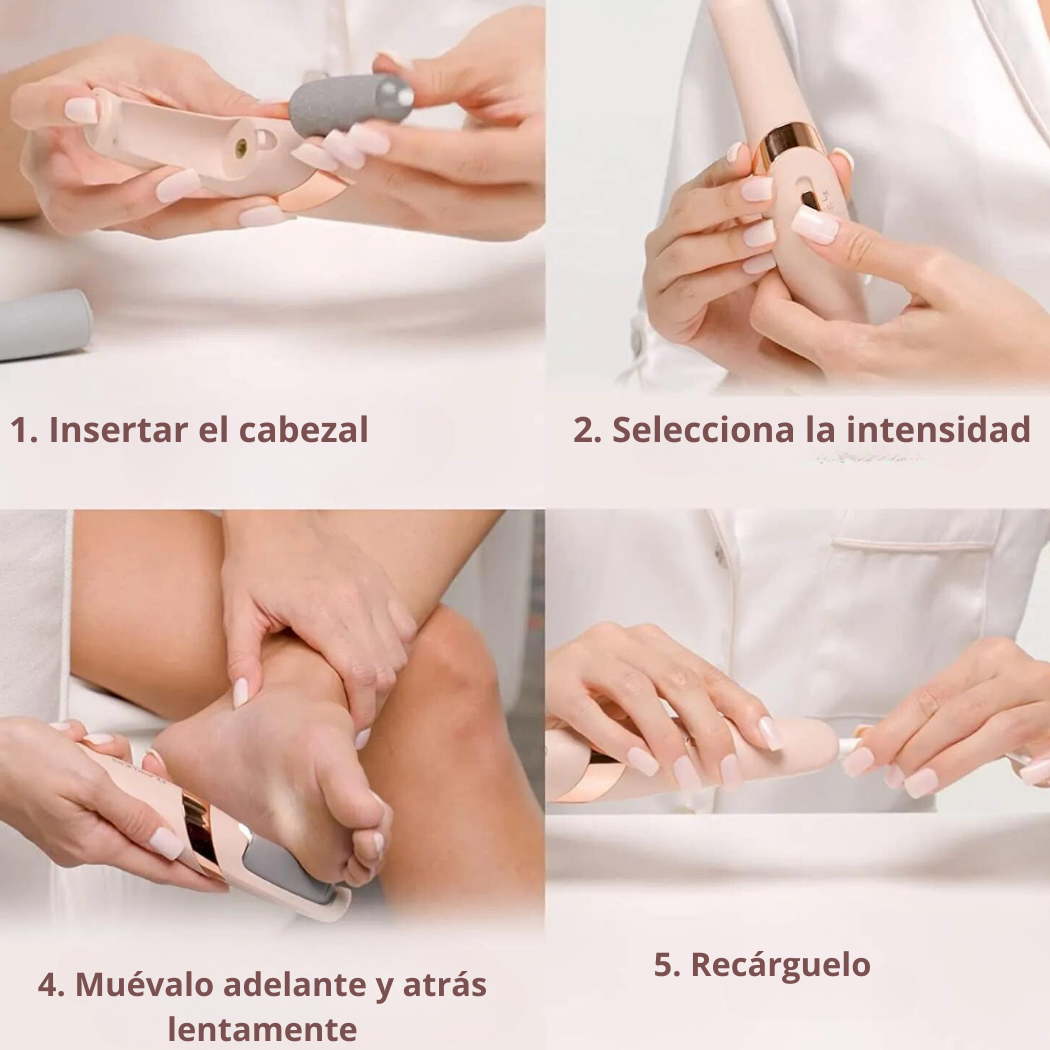 1. Insertar el cabezal

2. Selecciona la intensidad

4. Muévalo adelante y atrás lentamente

5. Recárguelo