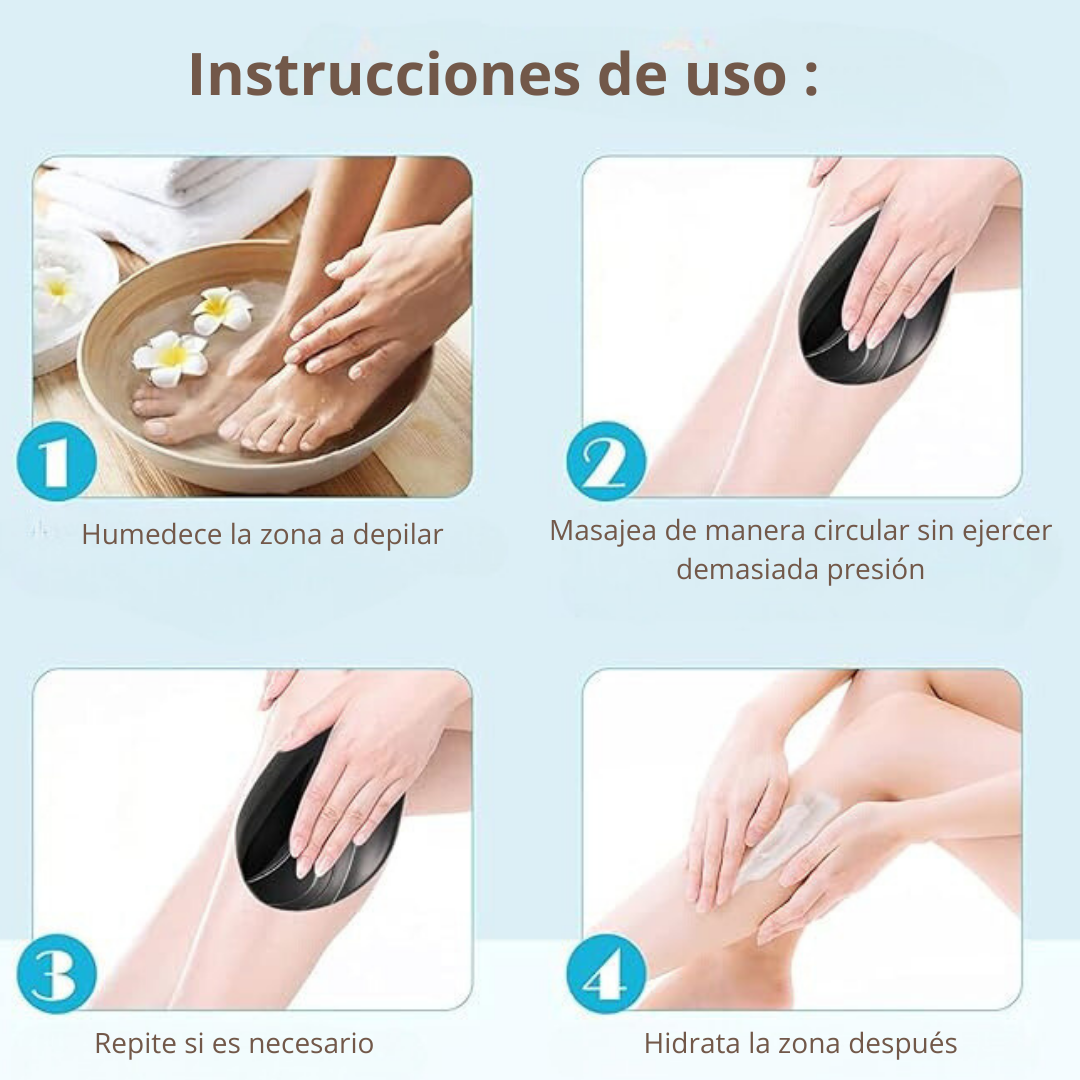 Instrucciones de uso :

1

Humedece la zona a depilar

2

Masajea de manera circular sin ejercer demasiada presión

3

Repite si es necesario

4

Hidrata la zona después